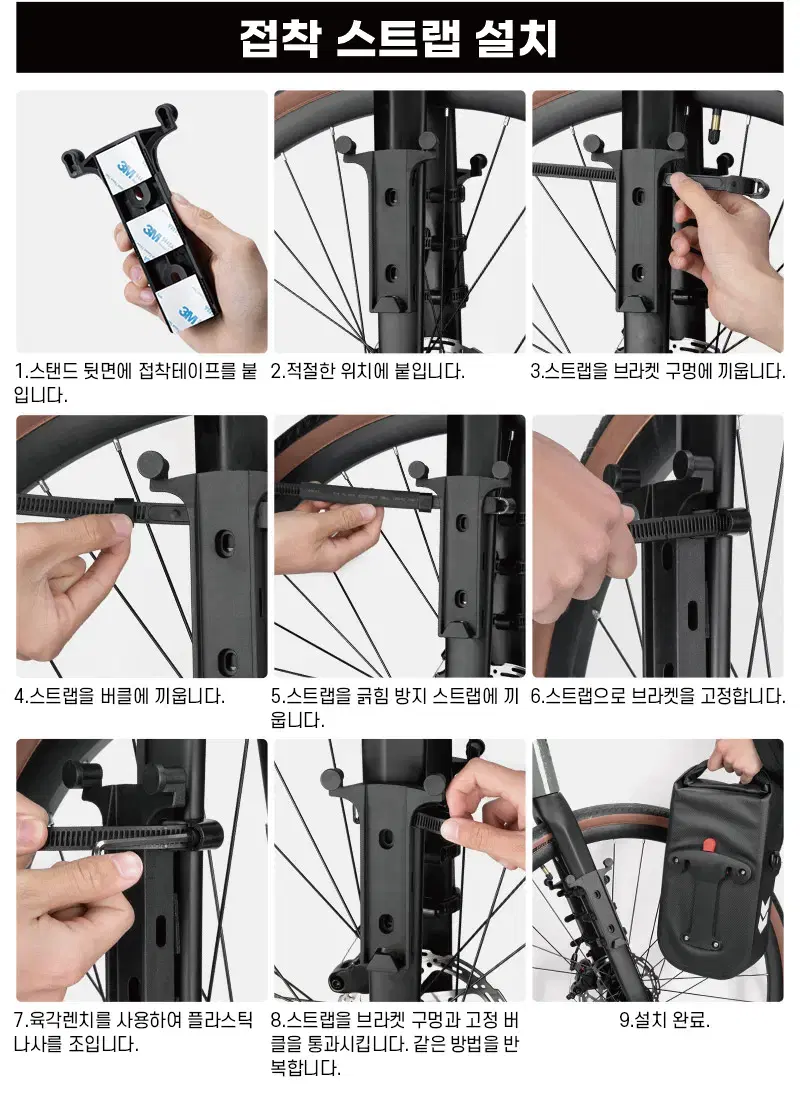 접착 스트랩 설치

3M

3M

3M

1.스탠드 뒷면에 접착테이프를 붙입니다.

2.적절한 위치에 붙입니다.

3.스트랩을 브라켓 구멍에 끼웁니다.

4.스트랩을 버클에 끼웁니다.

5.스트랩을 긁힘 방지 스트랩에 끼웁니다.

6.스트랩으로 브라켓을 고정합니다.

7.육각렌치를 사용하여 플라스틱 나사를 조입니다.

8.스트랩을 브라켓 구멍과 고정 버클을 통과시킵니다. 같은 방법을 반복합니다.

9.설치 완료.